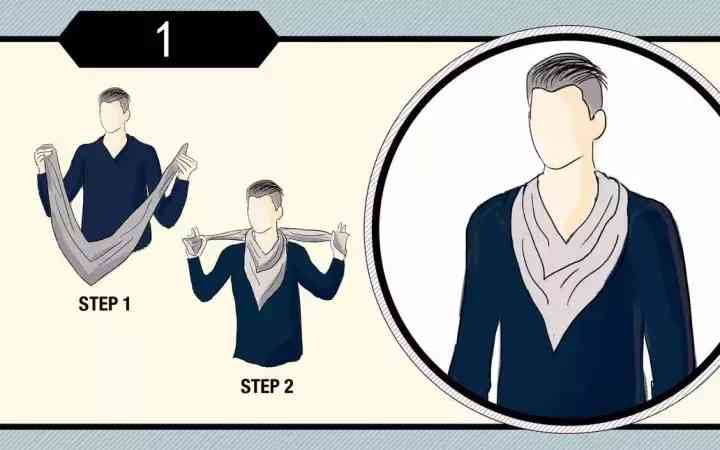 1

STEP 1

STEP 2