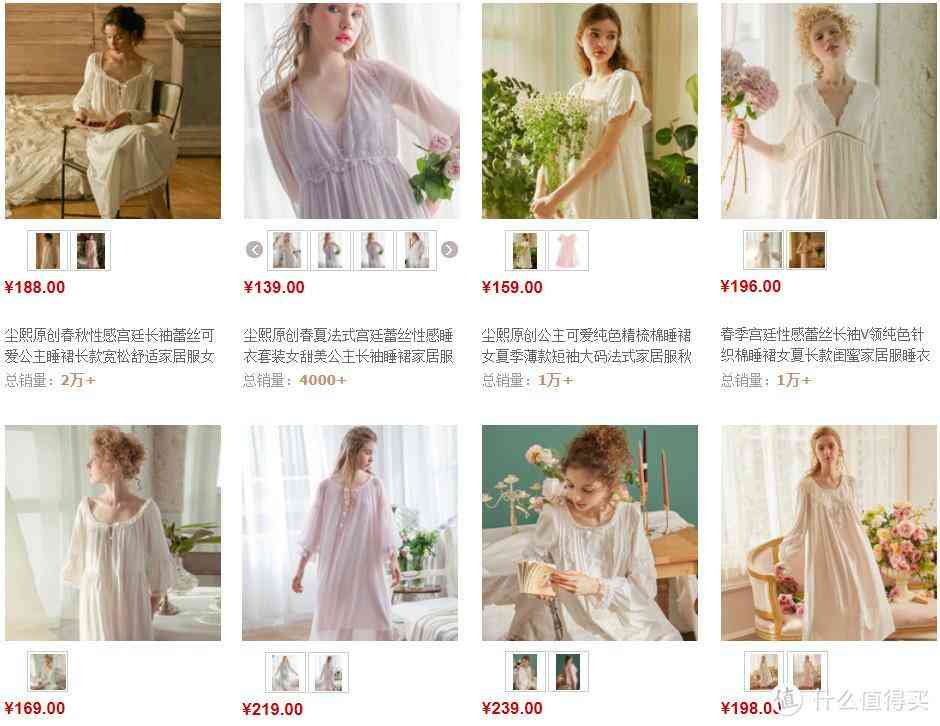 ¥188.00

尘熙原创春秋性感宫廷长袖蕾丝可爱公主睡裙长款宽松舒适家居服女

总销量：2万+

¥139.00

尘熙原创春夏法式宫廷蕾丝性感睡衣套装女甜美公主长袖睡裙家居服

总销量：4000+

¥159.00

尘熙原创公主可爱纯色精梳棉睡裙女夏季薄款短袖大码法式家居服秋

总销量：1万+

¥196.00

春季宫廷性感蕾丝长袖V领纯色针织棉睡裙女夏长款闺蜜家居服睡衣

总销量：1万+

¥169.00

¥219.00

¥239.00

¥198.00

值 什么值得买