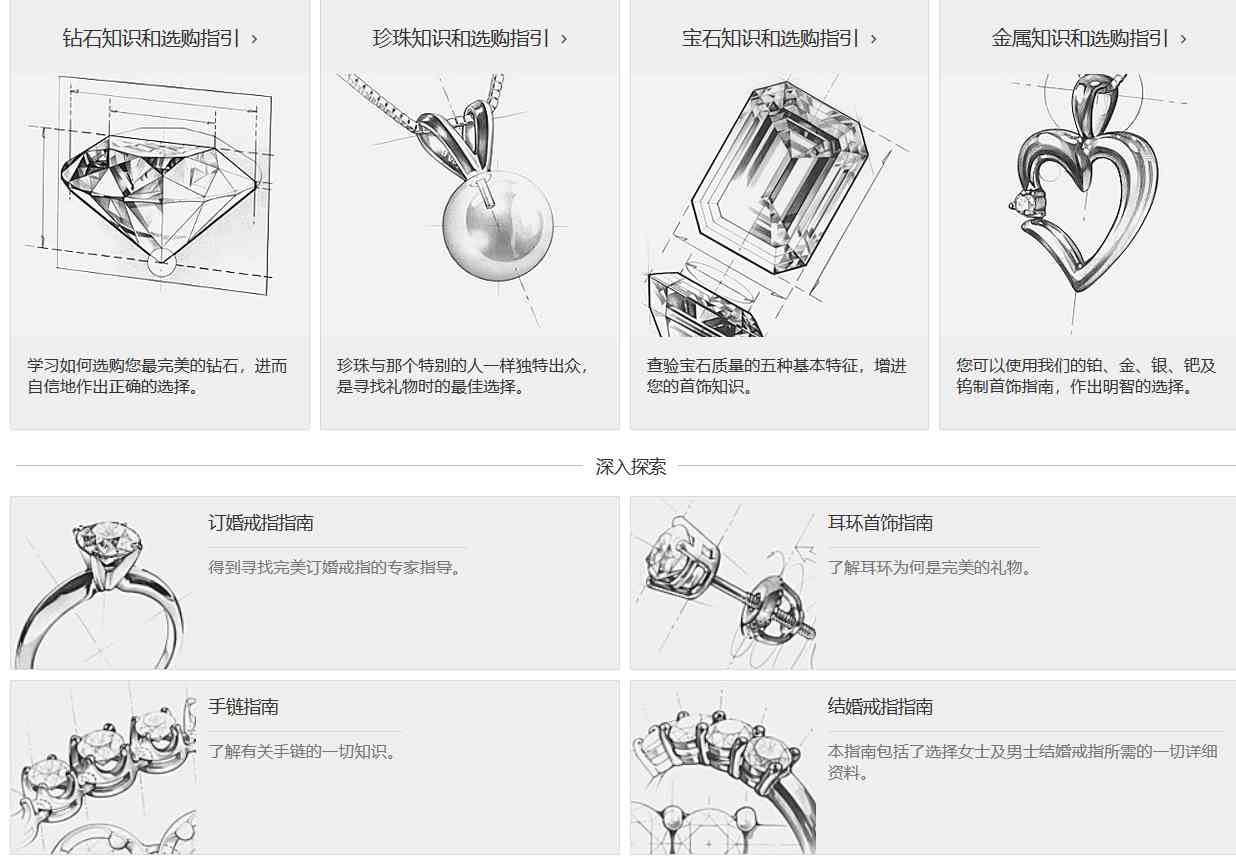 钻石知识和选购指引 ›

学习如何选购您最完美的钻石，进而自信地作出正确的选择。

珍珠知识和选购指引 ›

珍珠与那个特别的人一样独特出众，是寻找礼物时的最佳选择。

宝石知识和选购指引 ›

查验宝石质量的五种基本特征，增进您的首饰知识。

金属知识和选购指引 ›

您可以使用我们的铂、金、银、钯及钨制首饰指南，作出明智的选择。

深入探索

订婚戒指指南

得到寻找完美订婚戒指的专家指导。

耳环首饰指南

了解耳环为何是完美的礼物。

手链指南

了解有关手链的一切知识。

结婚戒指指南

本指南包括了选择女士及男士结婚戒指所需的一切详细资料。