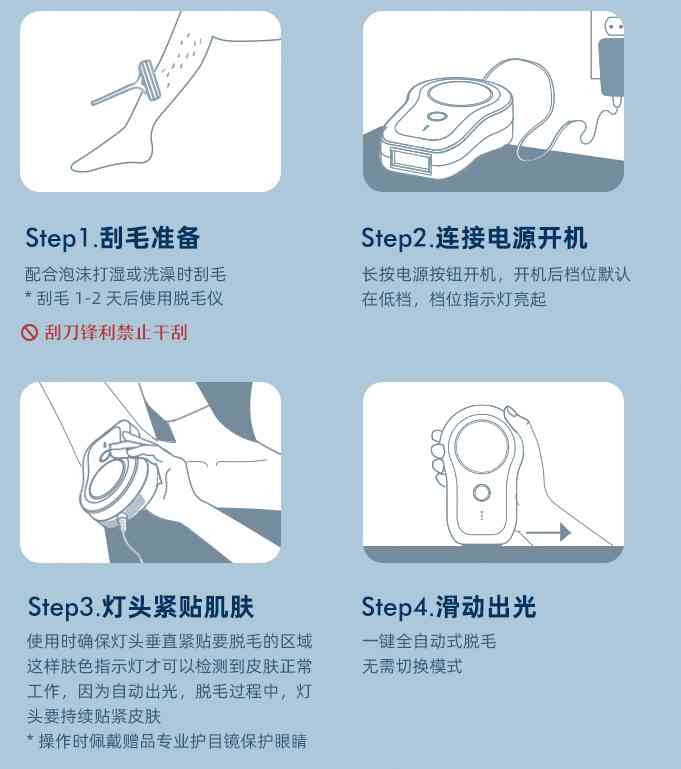 Step1.刮毛准备

配合泡沫打湿或洗澡时刮毛
* 刮毛 1-2 天后使用脱毛仪

刮刀锋利禁止干刮

Step2.连接电源开机

长按电源按钮开机，开机后档位默认在低档，档位指示灯亮起

Step3.灯头紧贴肌肤

使用时确保灯头垂直紧贴要脱毛的区域这样肤色指示灯才可以检测到皮肤正常工作，因为自动出光，脱毛过程中，灯头要持续贴紧皮肤
* 操作时佩戴赠品专业护目镜保护眼睛

Step4.滑动出光

一键全自动式脱毛
无需切换模式